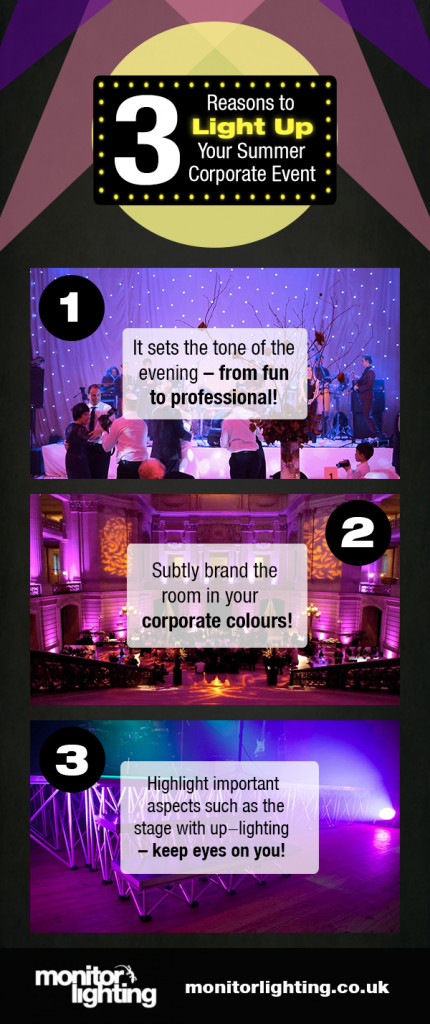 3 Reasons to Light Up Your Summer Corporate Event

1

It sets the tone of the evening – from fun to professional!

2

Subtly brand the room in your corporate colours!

3

Highlight important aspects such as the stage with up–lighting – keep eyes on you!

monitor lighting

monitorlighting.co.uk